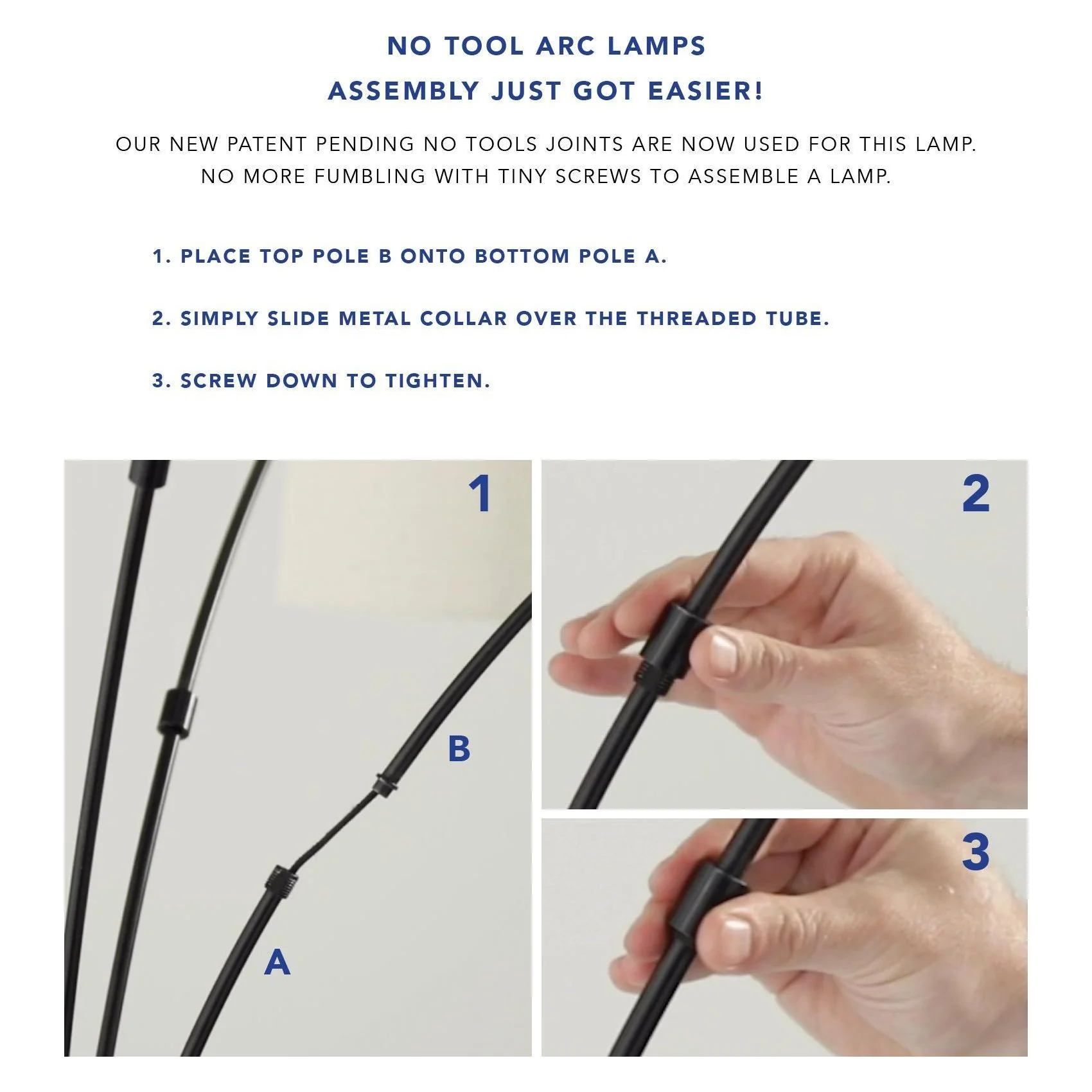 NO TOOL ARC LAMPS

ASSEMBLY JUST GOT EASIER!

OUR NEW PATENT PENDING NO TOOLS JOINTS ARE NOW USED FOR THIS LAMP. NO MORE FUMBLING WITH TINY SCREWS TO ASSEMBLE A LAMP.

1. PLACE TOP POLE B ONTO BOTTOM POLE A.

2. SIMPLY SLIDE METAL COLLAR OVER THE THREADED TUBE.

3. SCREW DOWN TO TIGHTEN.

1

B

A

2

3